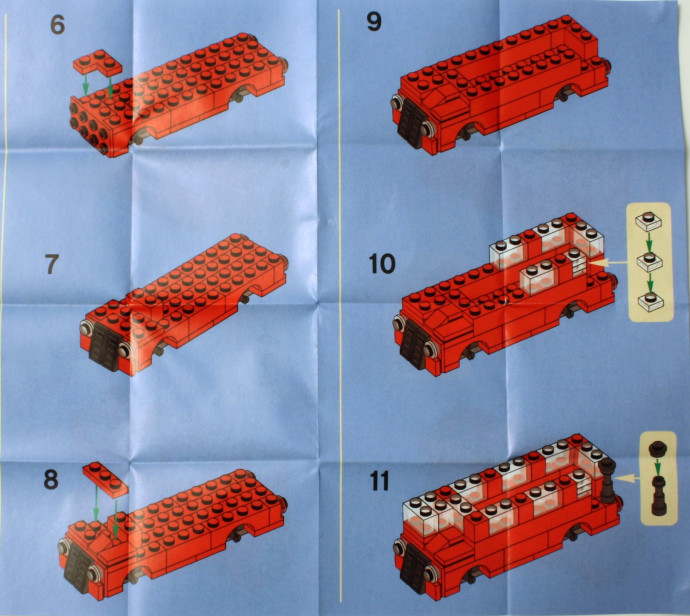 6

7

8

9

10

11