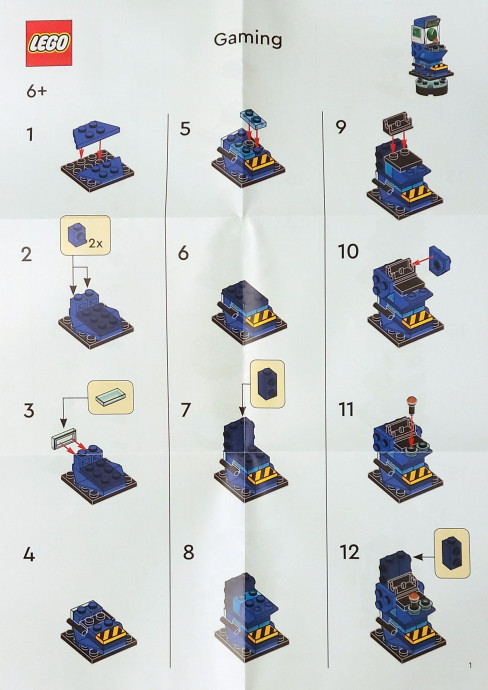 LEGO

Gaming

6+

1

2

2x

3

4

5

6

7

8

9

10

11

12

1