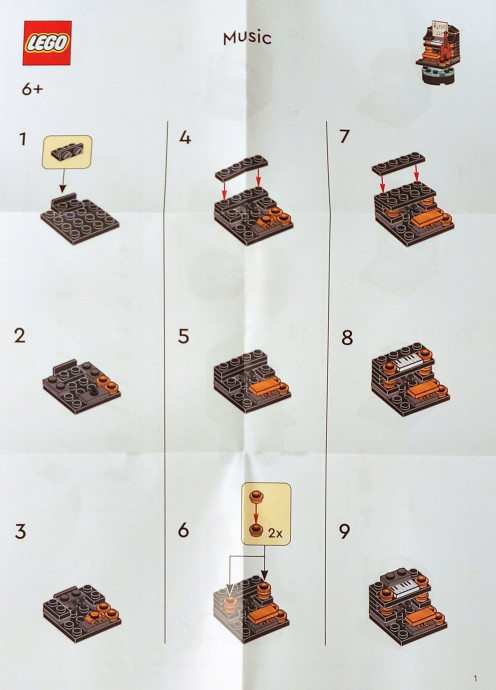 LEGO

Music

6+

1

2

3

4

5

6

2x

7

8

9

1