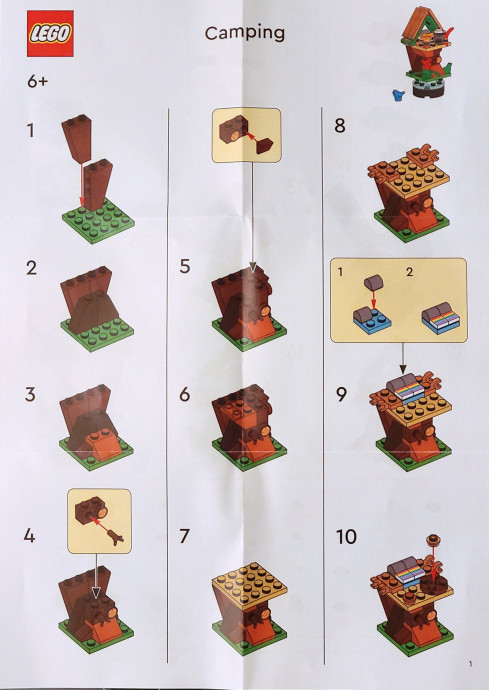 LEGO

Camping

6+

1

2

3

4

5

6

7

8

1

2

9

10

1