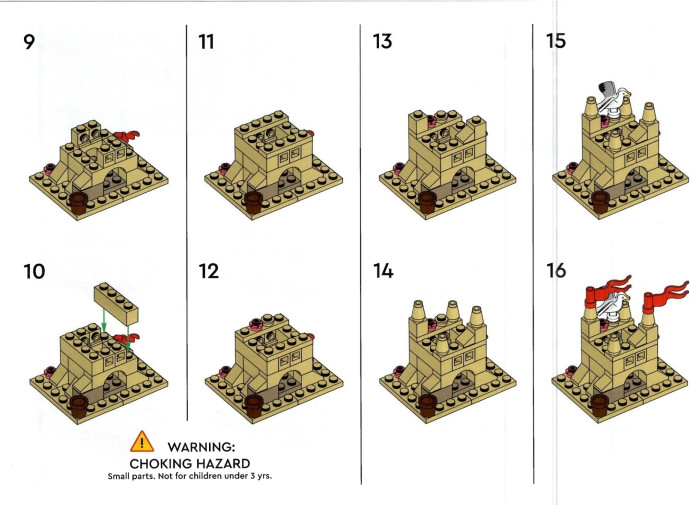 9

10

11

12

13

14

15

16

WARNING:
CHOKING HAZARD
Small parts. Not for children under 3 yrs.