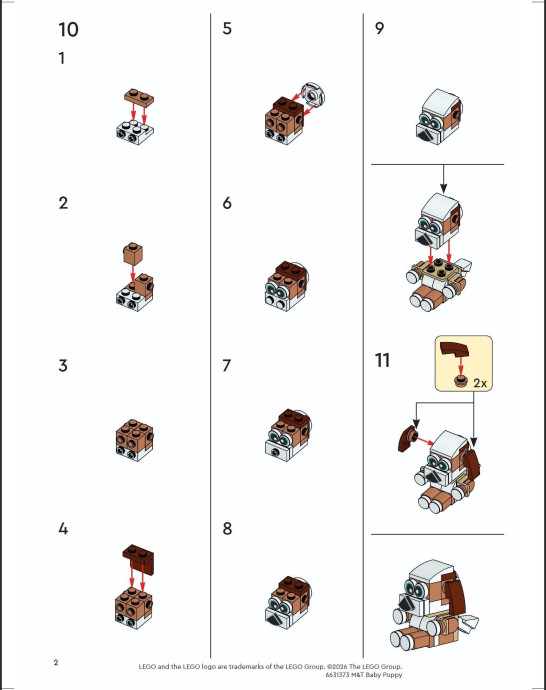 10

1

2

3

4

5

6

7

8

9

11

2x

2

LEGO and the LEGO logo are trademarks of the LEGO Group. ©2026 The LEGO Group.
6631373 M&T Baby Puppy