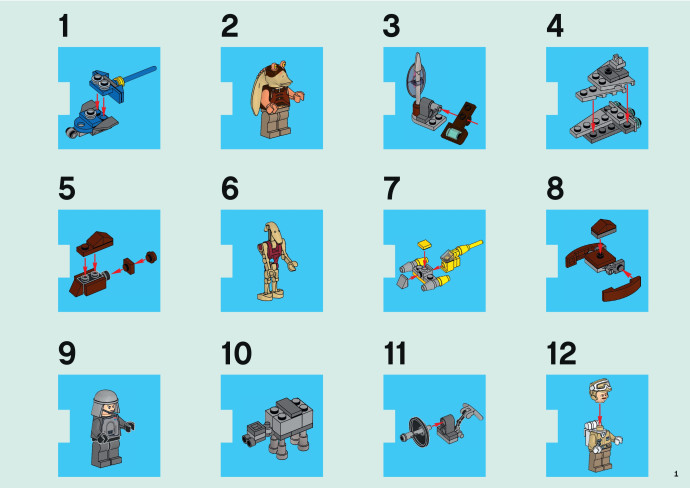 1

2

3

4

5

6

7

8

9

10

11

12

1