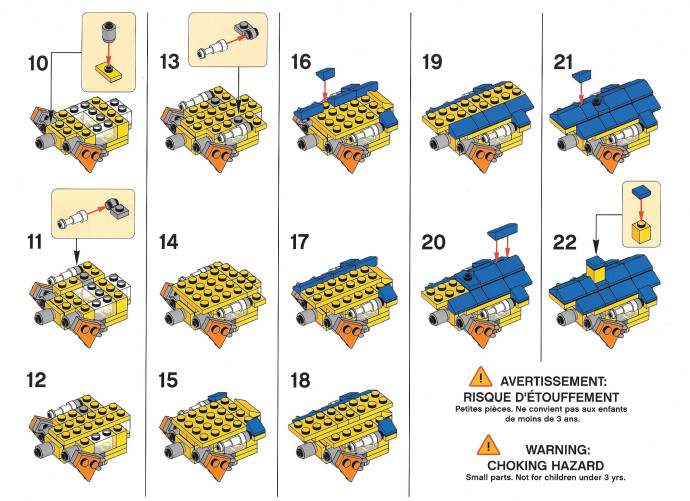 10

11

12

13

14

15

16

17

18

19

20

21

22

AVERTISSEMENT:
RISQUE D'ÉTOUFFEMENT
Petites pièces. Ne convient pas aux enfants de moins de 3 ans.

WARNING:
CHOKING HAZARD
Small parts. Not for children under 3 yrs.