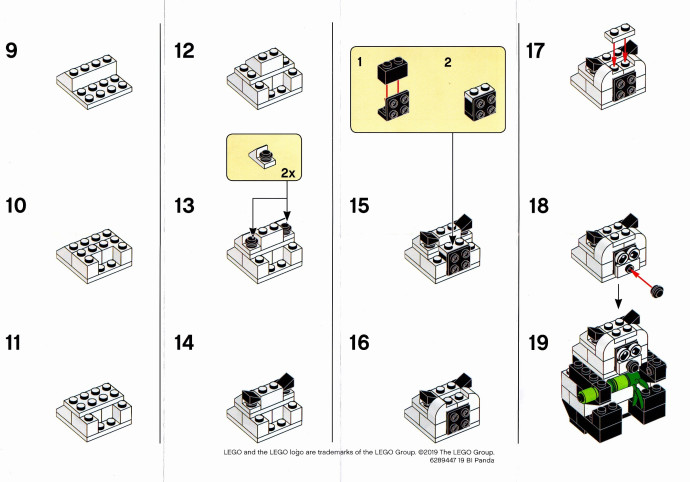 9

10

11

12

2x

13

14

1

2

15

16

17

18

19

LEGO and the LEGO logo are trademarks of the LEGO Group. ©2019 The LEGO Group.
6289447 19 BI Panda