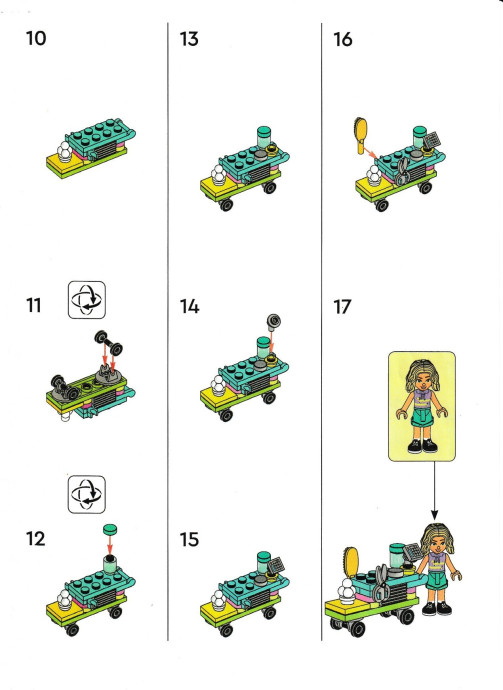 10

11

12

13

14

15

16

17