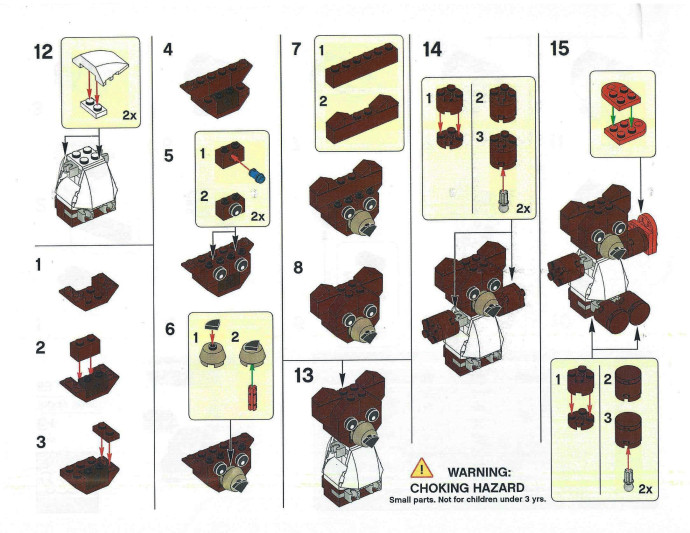 12

2x

1

2

3

4

5

1

2

2x

6

1 2

7

1

2

8

13

14

1 2

3

2x

15

1 2

3

2x

WARNING:
CHOKING HAZARD
Small parts. Not for children under 3 yrs.