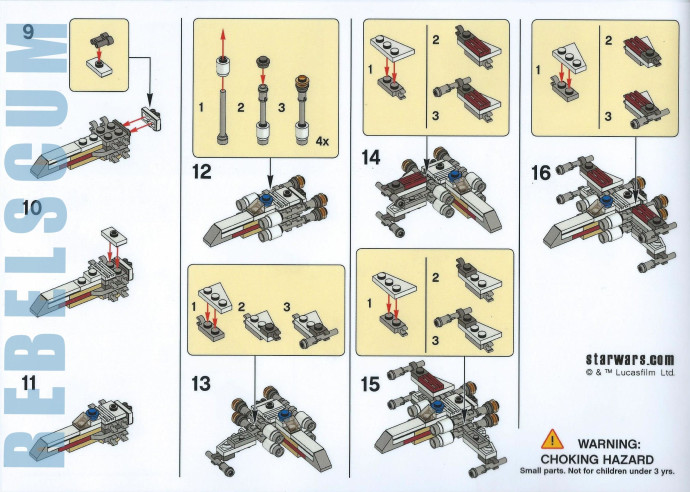 REBELSCUM

9

10

11

1 2 3 4x

12

1 2 3

13

1 2 3

14

1 2 3

15

1 2 3

16

starwars.com
© & ™ Lucasfilm Ltd.

WARNING:
CHOKING HAZARD
Small parts. Not for children under 3 yrs.